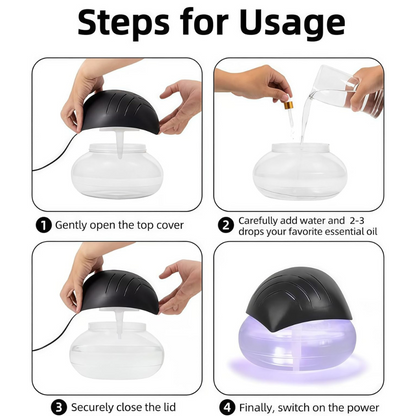 Steps for Usage

1 Gently open the top cover

2 Carefully add water and 2-3 drops your favorite essential oil

3 Securely close the lid

4 Finally, switch on the power