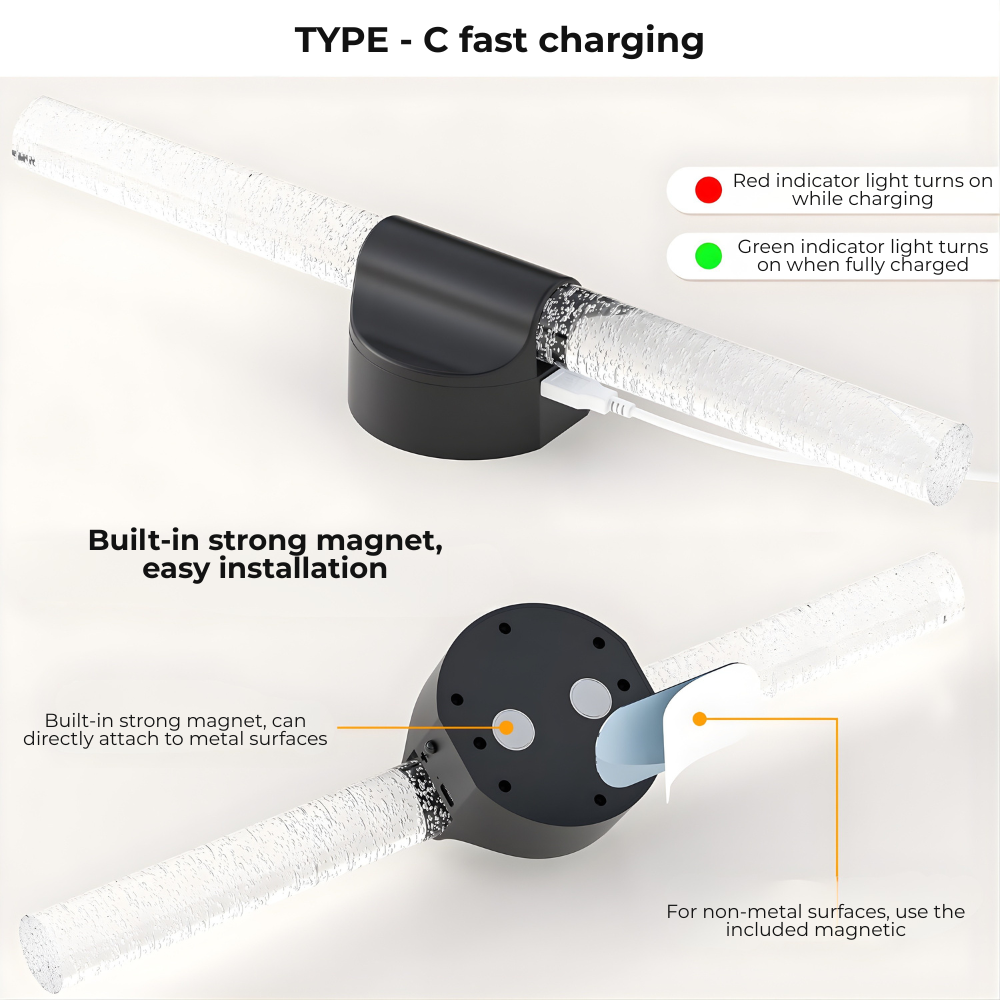 TYPE - C fast charging

Red indicator light turns on while charging

Green indicator light turns on when fully charged

Built-in strong magnet, easy installation

Built-in strong magnet, can directly attach to metal surfaces

For non-metal surfaces, use the included magnetic