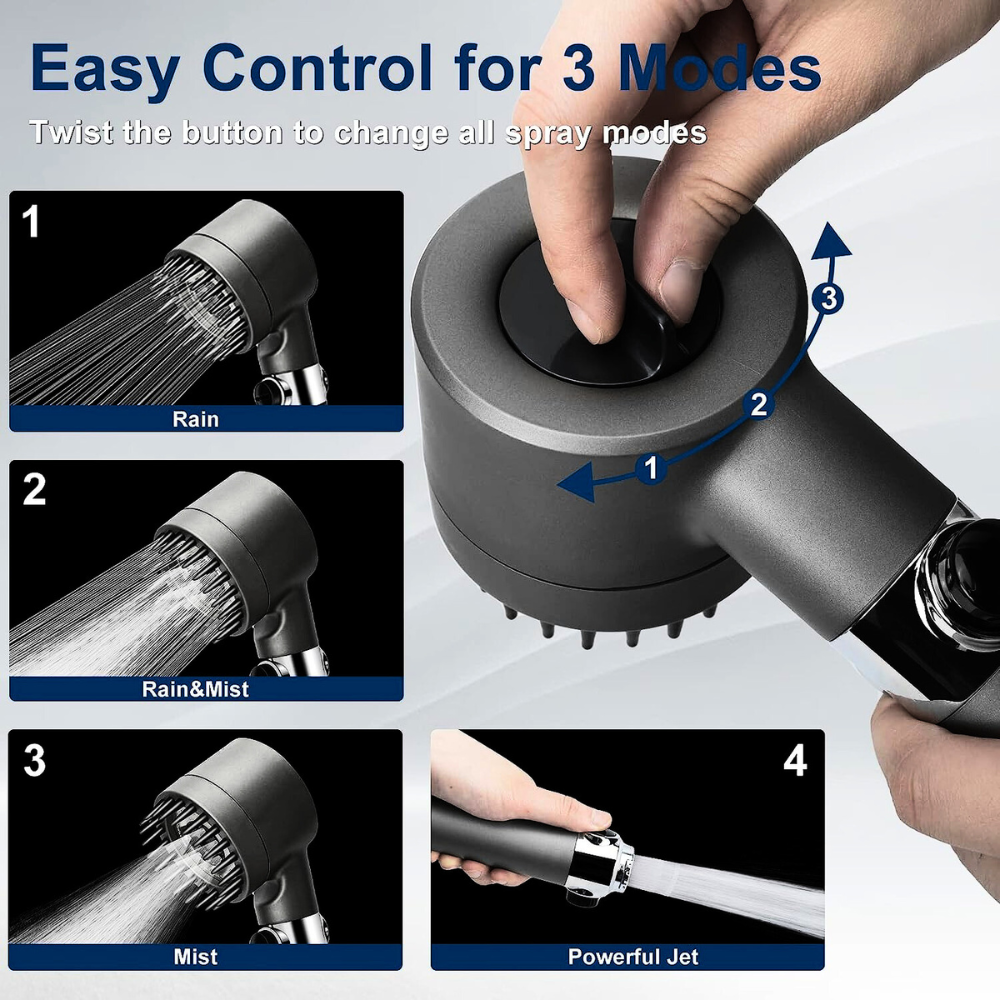 Easy Control for 3 Modes

Twist the button to change all spray modes

1

Rain

2

Rain&Mist

3

Mist

4

Powerful Jet

3

2

1